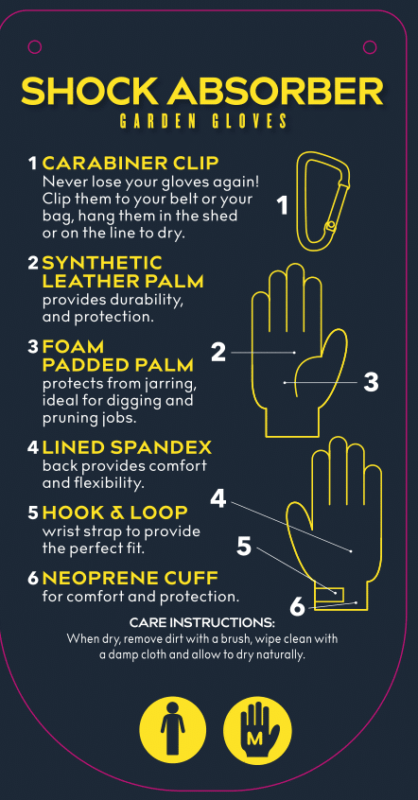 SHOCK ABSORBER
GARDEN GLOVES

1 CARABINER CLIP
Never lose your gloves again! Clip them to your belt or your bag, hang them in the shed or on the line to dry.

2 SYNTHETIC LEATHER PALM
provides durability, and protection.

3 FOAM PADDED PALM
protects from jarring, ideal for digging and pruning jobs.

4 LINED SPANDEX
back provides comfort and flexibility.

5 HOOK & LOOP
wrist strap to provide the perfect fit.

6 NEOPRENE CUFF
for comfort and protection.

1
2
3
4
5
6

CARE INSTRUCTIONS:
When dry, remove dirt with a brush, wipe clean with a damp cloth and allow to dry naturally.

M